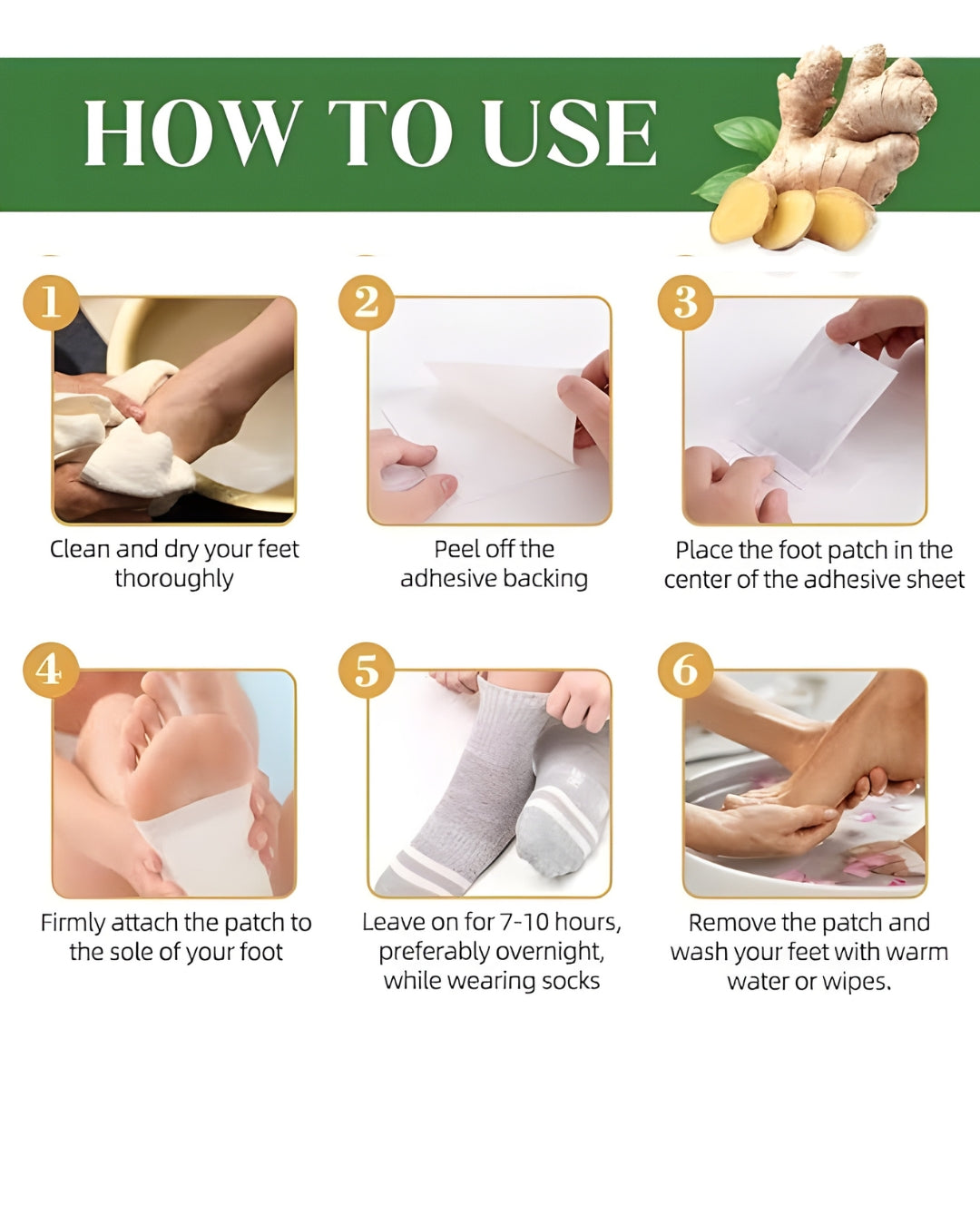 HOW TO USE

1
Clean and dry your feet thoroughly

2
Peel off the adhesive backing

3
Place the foot patch in the center of the adhesive sheet

4
Firmly attach the patch to the sole of your foot

5
Leave on for 7-10 hours, preferably overnight, while wearing socks

6
Remove the patch and wash your feet with warm water or wipes.